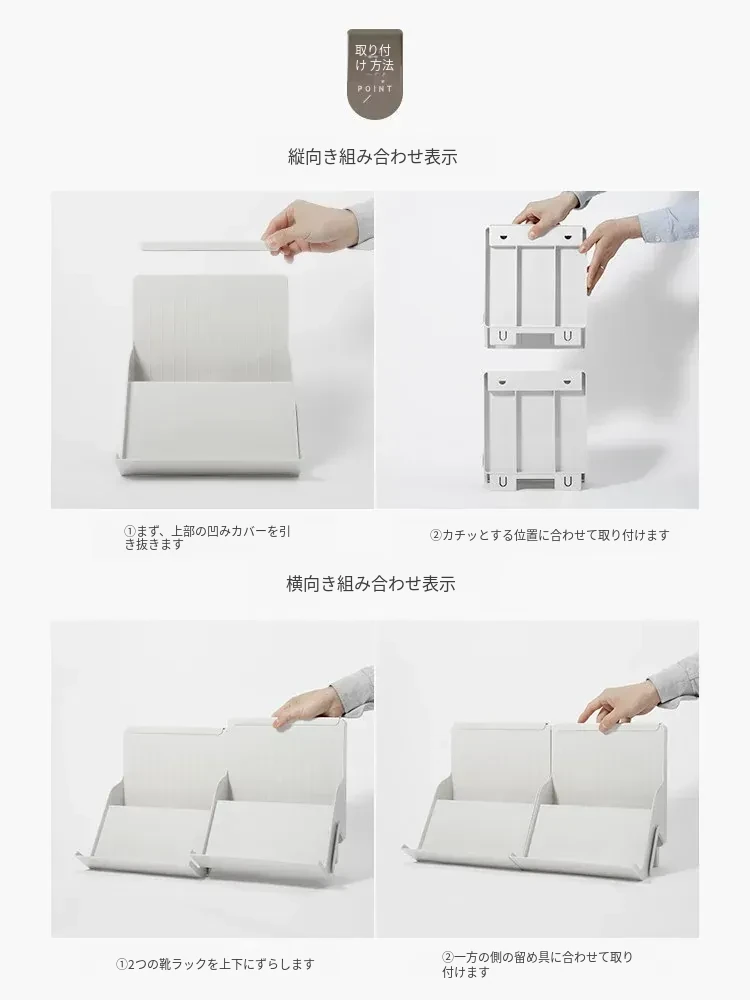 取り付け方法
POINT

縦向き組み合わせ表示

①まず、上部の凹みカバーを引き抜きます

②カチッとする位置に合わせて取り付けます

横向き組み合わせ表示

①2つの靴ラックを上下にずらします

②一方の側の留め具に合わせて取り付けます