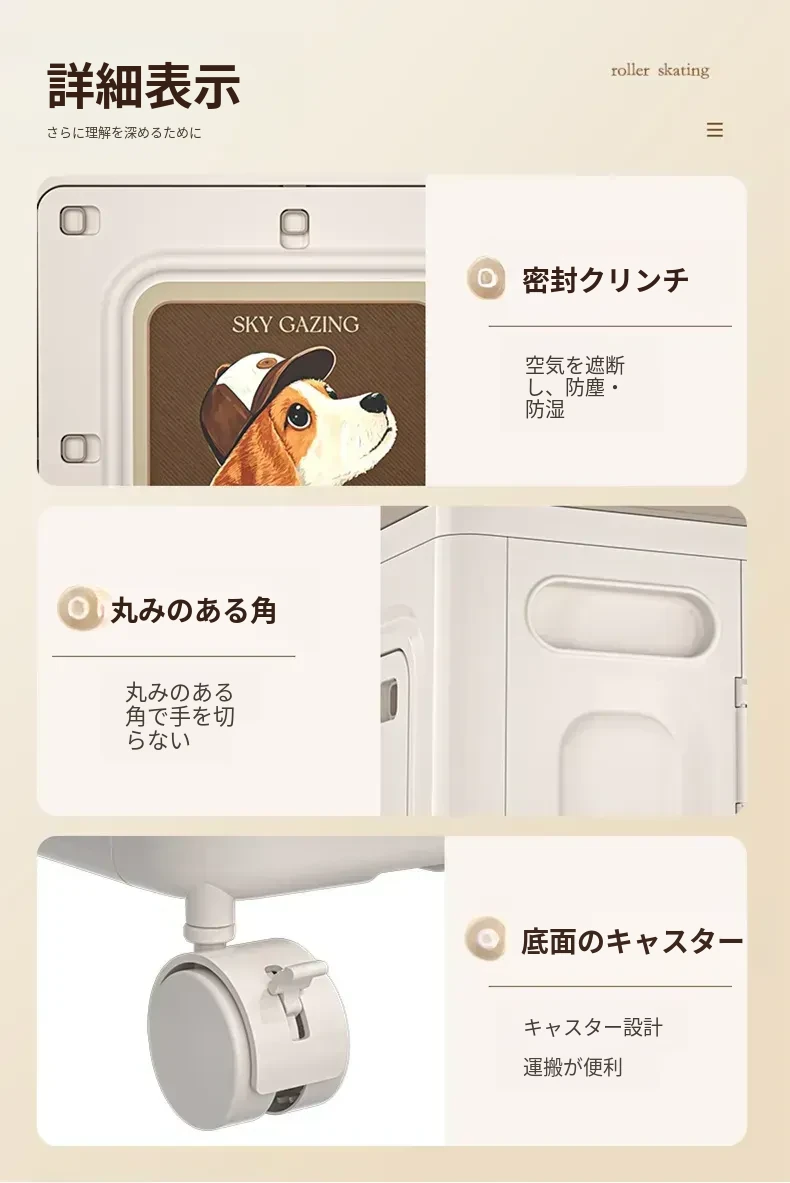 詳細表示

roller skating

さらに理解を深めるために

☰

SKY GAZING

密封クリンチ

空気を遮断し、防塵・防湿

丸みのある角

丸みのある角で手を切らない

底面のキャスター

キャスター設計

運搬が便利