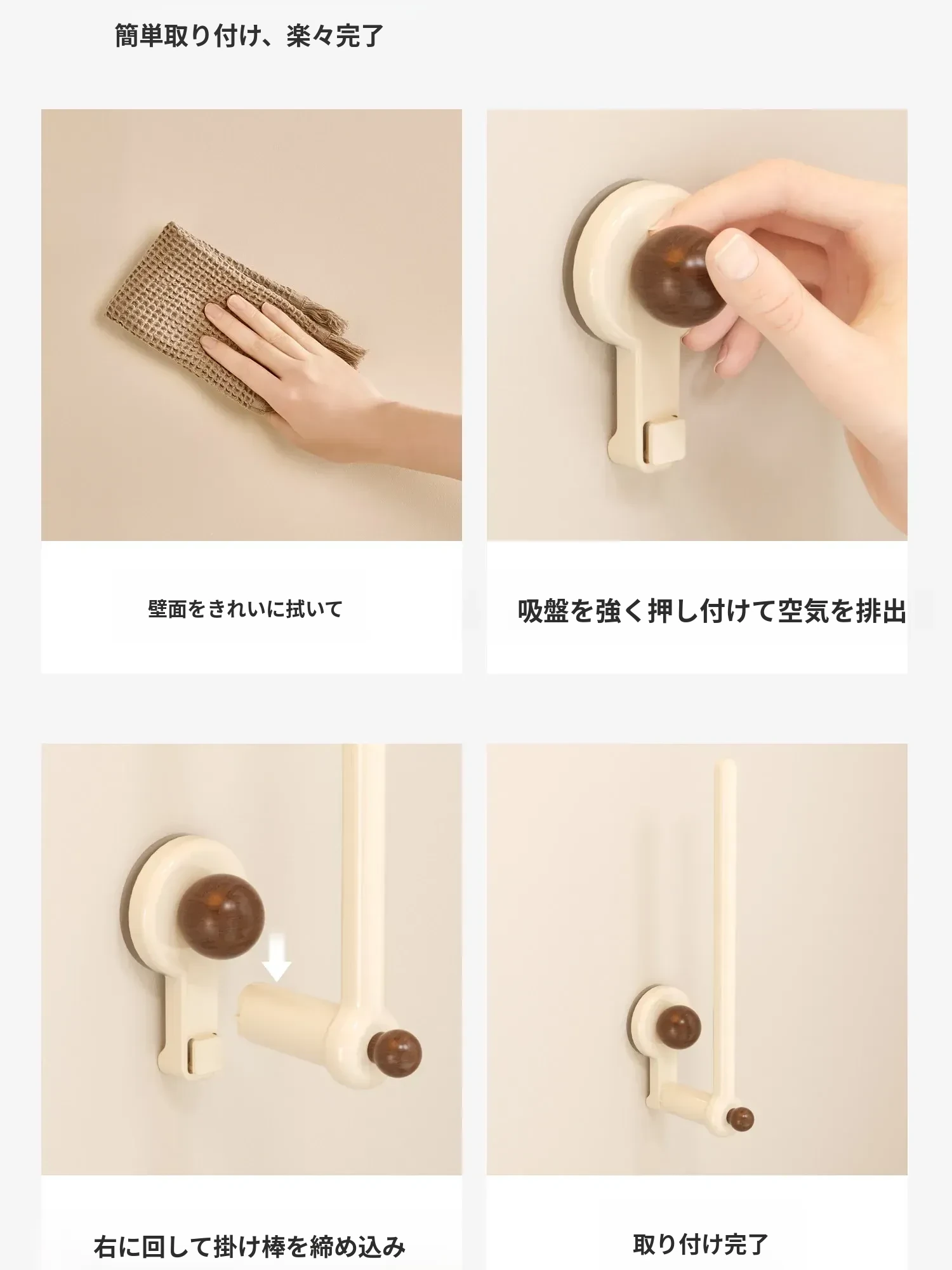 簡単取り付け、楽々完了

壁面をきれいに拭いて

吸盤を強く押し付けて空気を排出

右に回して掛け棒を締め込み

取り付け完了