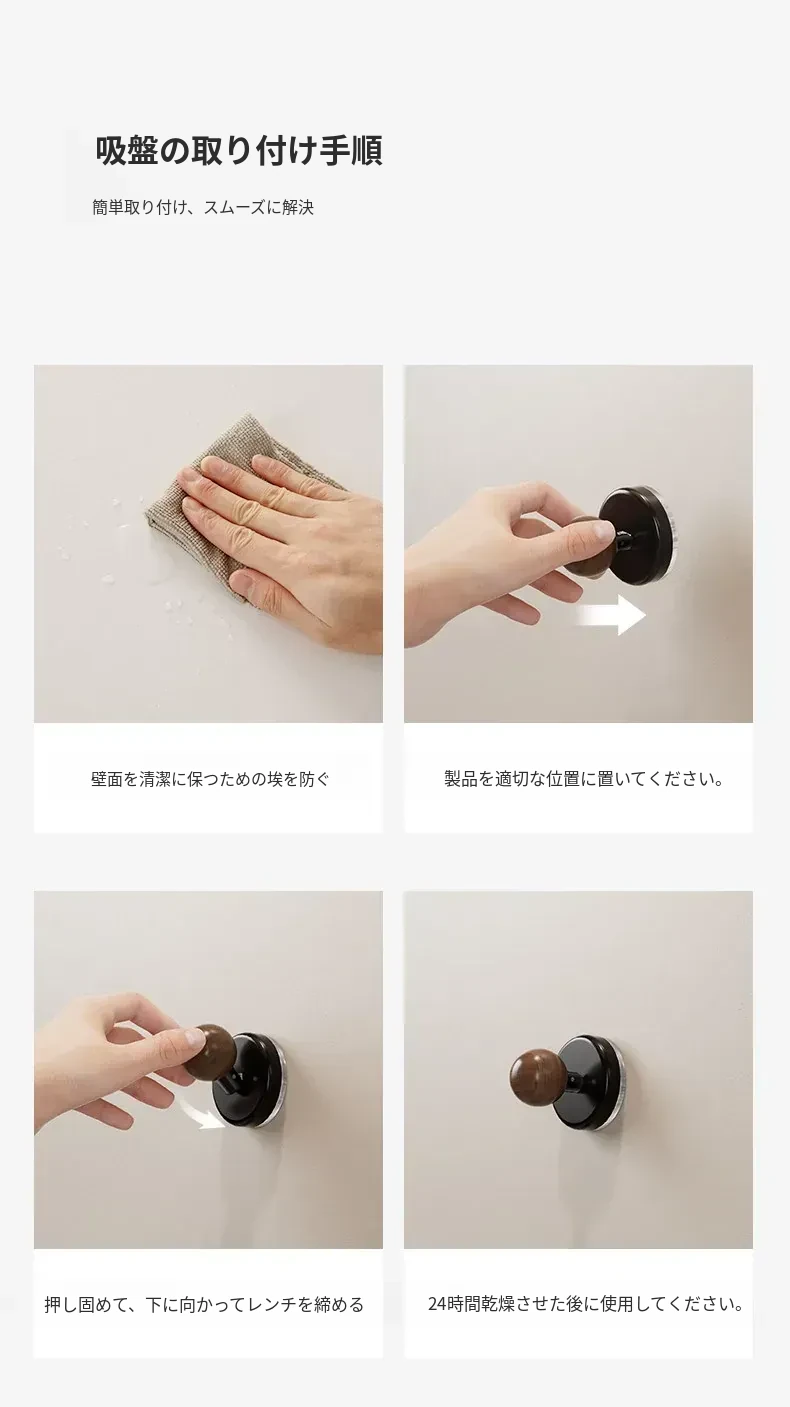 吸盤の取り付け手順

簡単取り付け、スムーズに解決

壁面を清潔に保つための埃を防ぐ

製品を適切な位置に置いてください。

押し固めて、下に向かってレンチを締める

24時間乾燥させた後に使用してください。