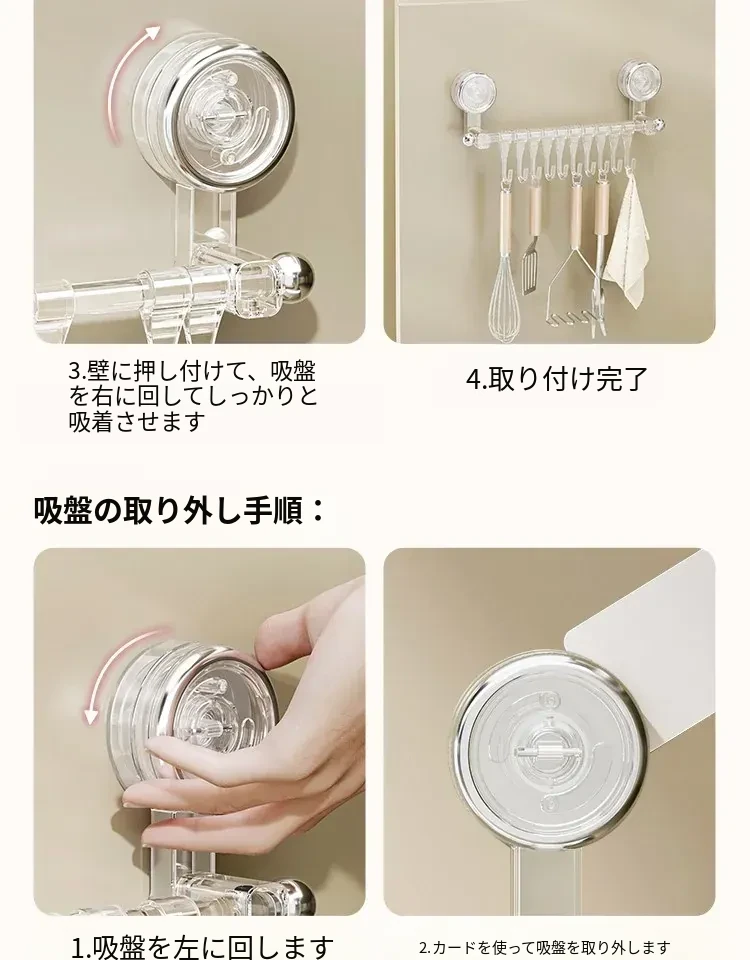 3.壁に押し付けて、吸盤を右に回してしっかりと吸着させます

4.取り付け完了

吸盤の取り外し手順：

1.吸盤を左に回します

2.カードを使って吸盤を取り外します