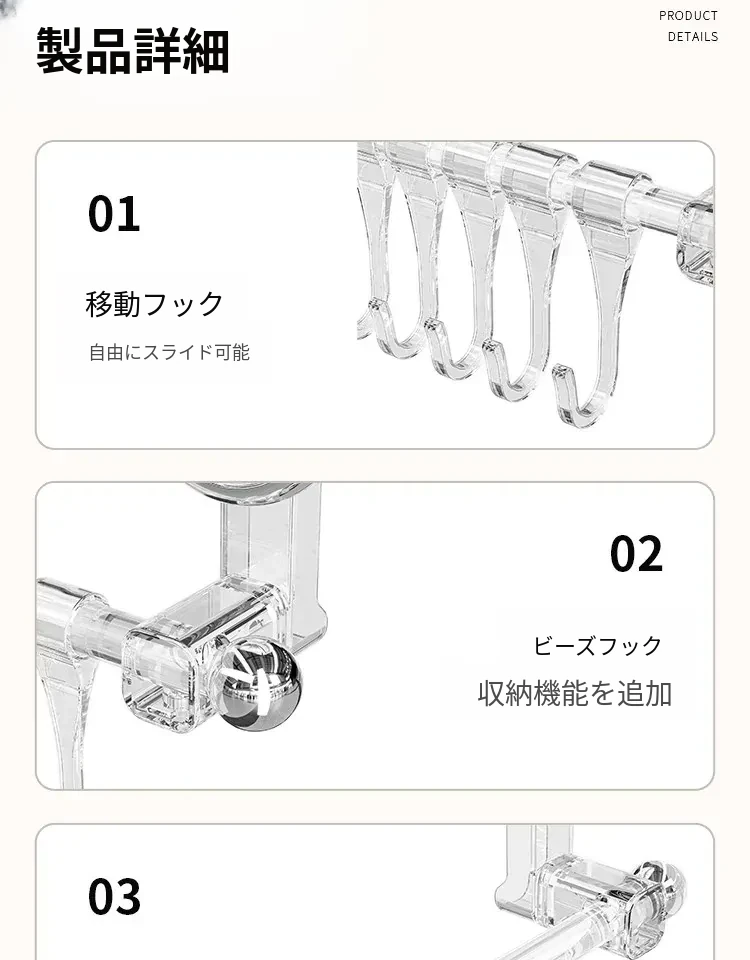 製品詳細

PRODUCT DETAILS

01

移動フック

自由にスライド可能

02

ビーズフック

収納機能を追加

03