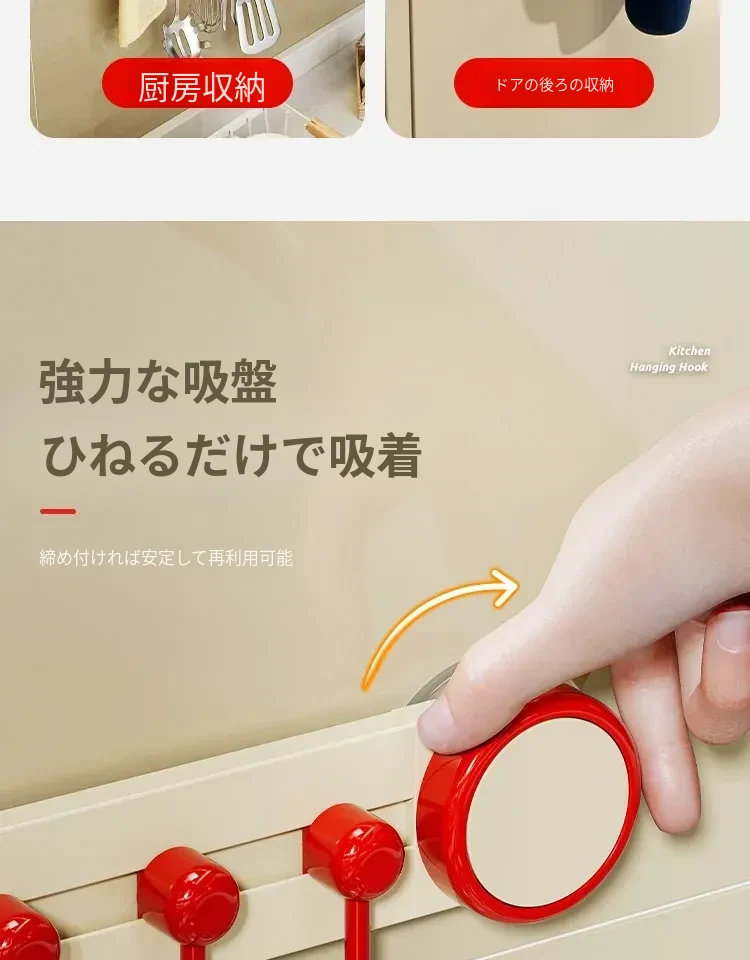 厨房収納

ドアの後ろの収納

Kitchen
Hanging Hook

強力な吸盤
ひねるだけで吸着

締め付ければ安定して再利用可能