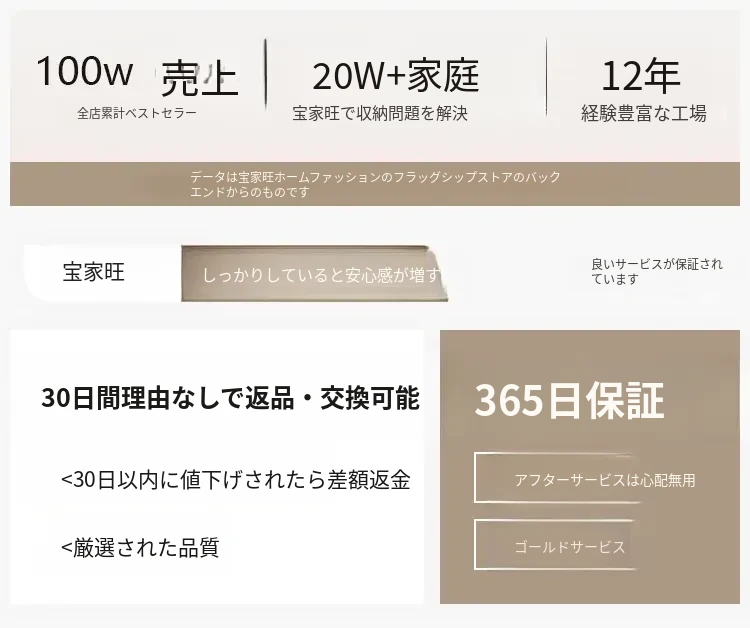 100w 売上
全店累計ベストセラー

20W+家庭
宝家旺で収納問題を解決

12年
経験豊富な工場

データは宝家旺ホームファッションのフラッグシップストアのバックエンドからのものです

宝家旺

しっかりしていると安心感が増す

良いサービスが保証されています

30日間理由なしで返品・交換可能

<30日以内に値下げされたら差額返金

<厳選された品質

365日保証

アフターサービスは心配無用

ゴールドサービス