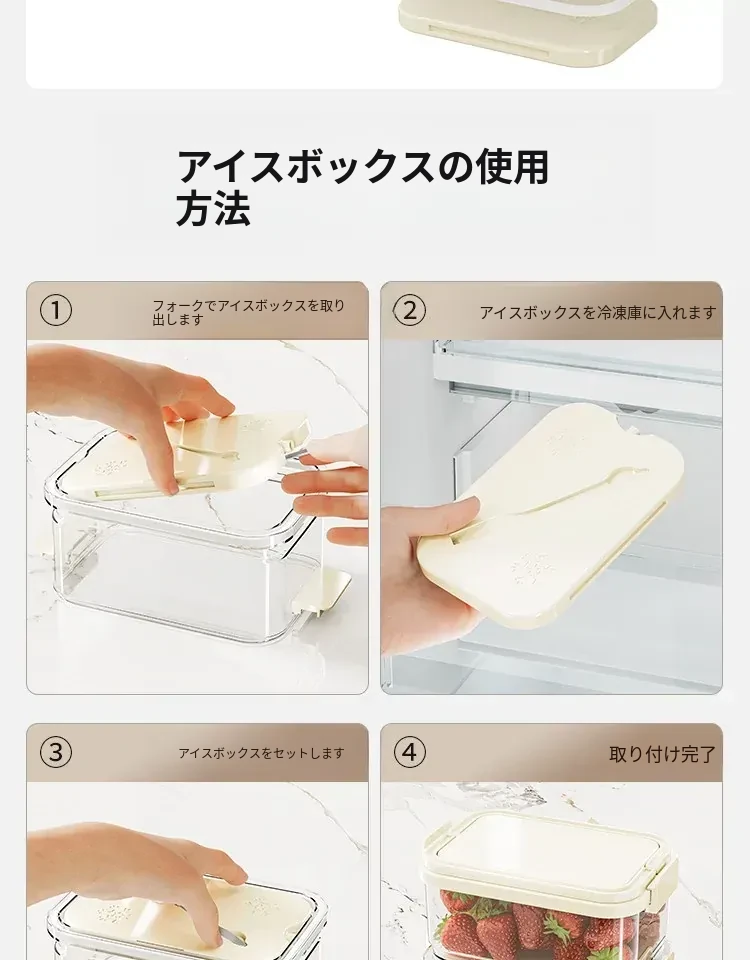 アイスボックスの使用方法

①
フォークでアイスボックスを取り出します

②
アイスボックスを冷凍庫に入れます

③
アイスボックスをセットします

④
取り付け完了