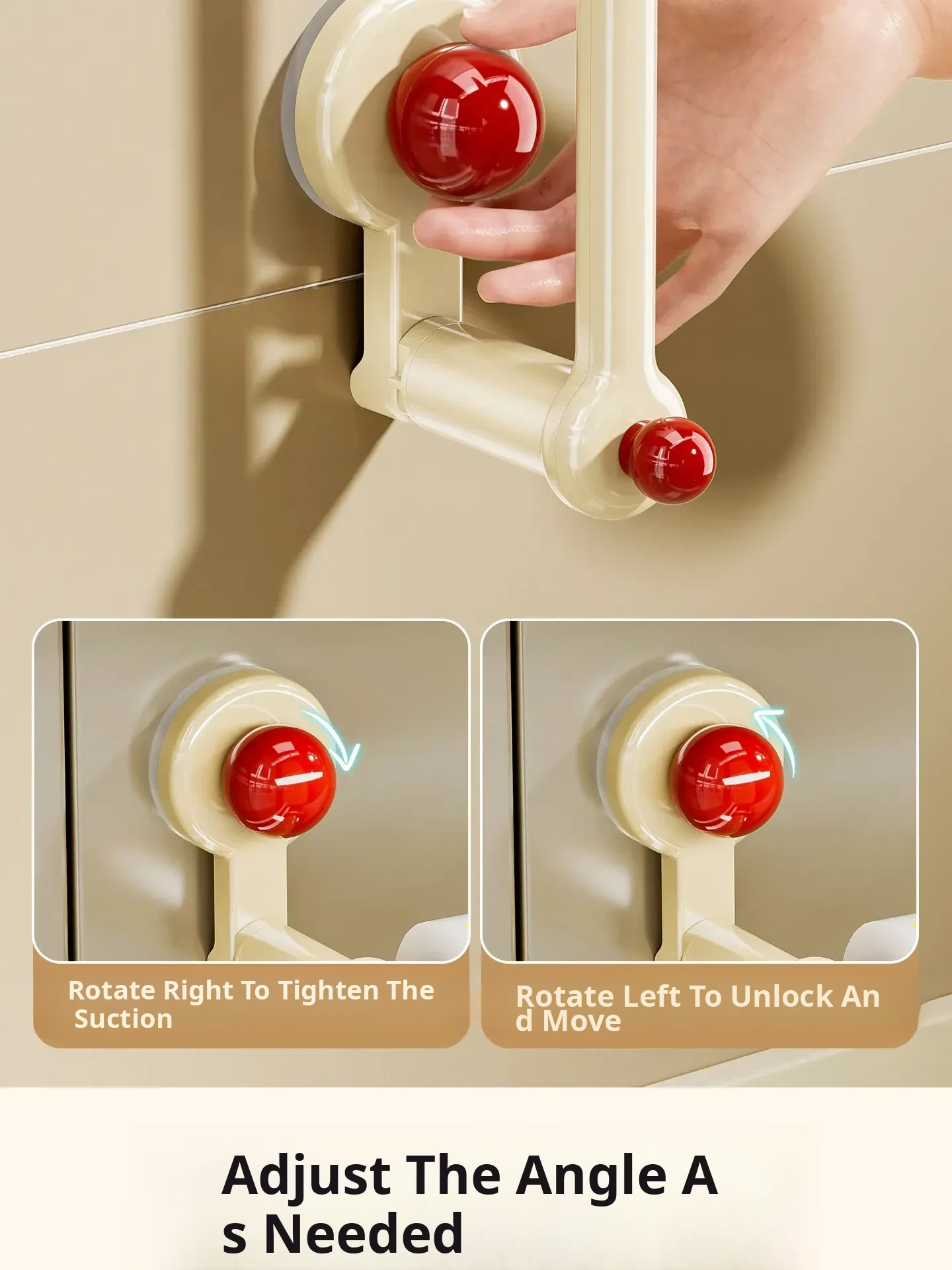 Rotate Right To Tighten The Suction

Rotate Left To Unlock An d Move

Adjust The Angle A s Needed