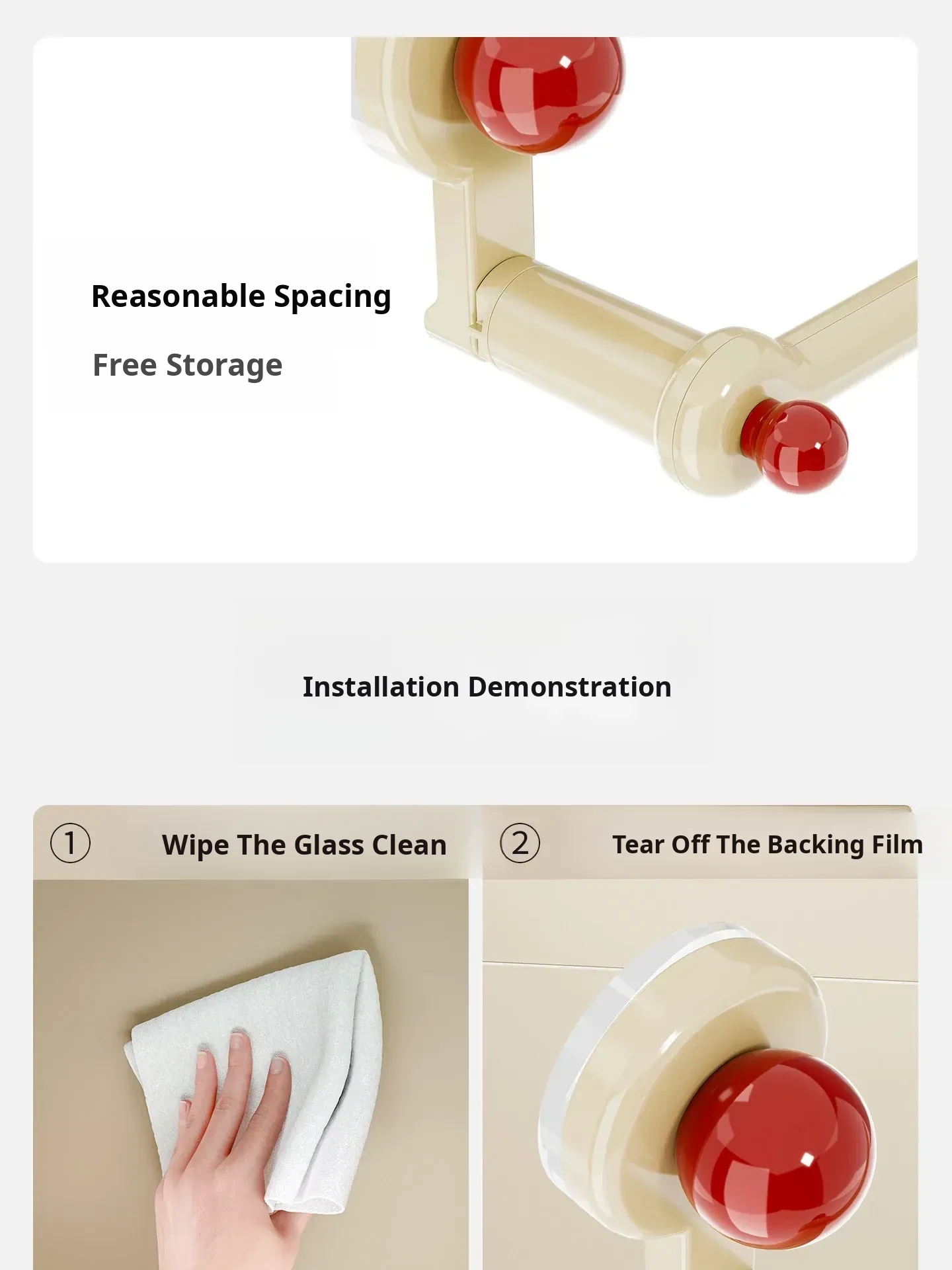 Reasonable Spacing

Free Storage

Installation Demonstration

① Wipe The Glass Clean

② Tear Off The Backing Film