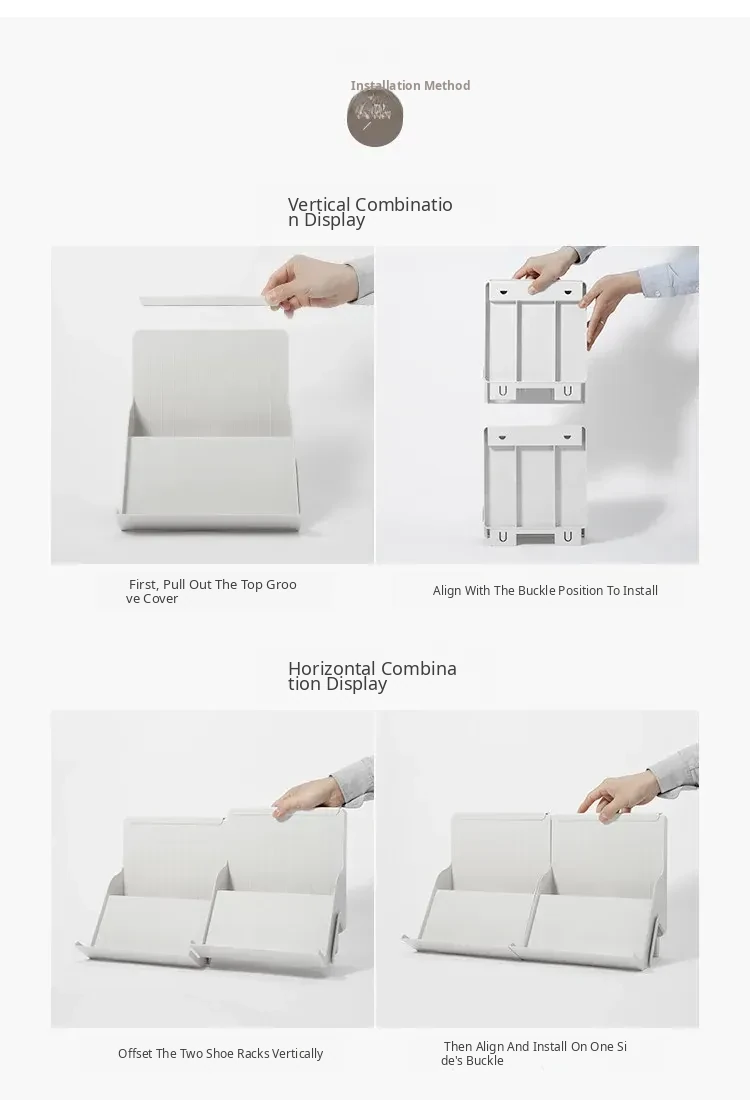 Installation Method

Vertical Combination Display

First, Pull Out The Top Groove Cover

Align With The Buckle Position To Install

Horizontal Combination Display

Offset The Two Shoe Racks Vertically

Then Align And Install On One Side's Buckle