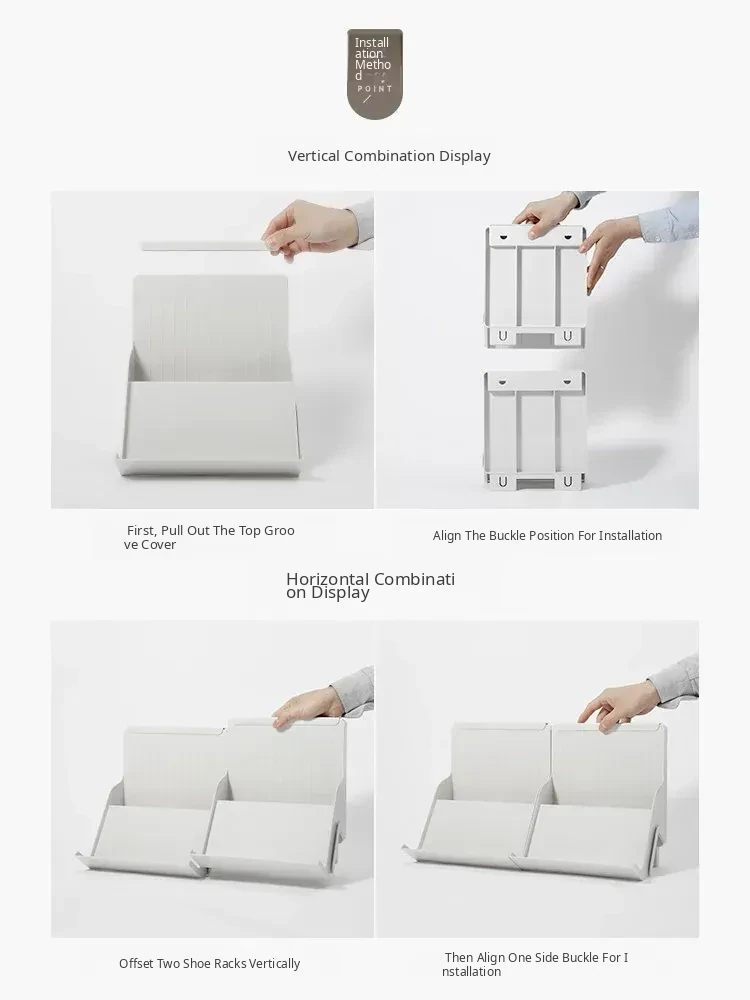 Installation Method
POINT

Vertical Combination Display

First, Pull Out The Top Groove Cover

Align The Buckle Position For Installation

Horizontal Combination Display

Offset Two Shoe Racks Vertically

Then Align One Side Buckle For Installation