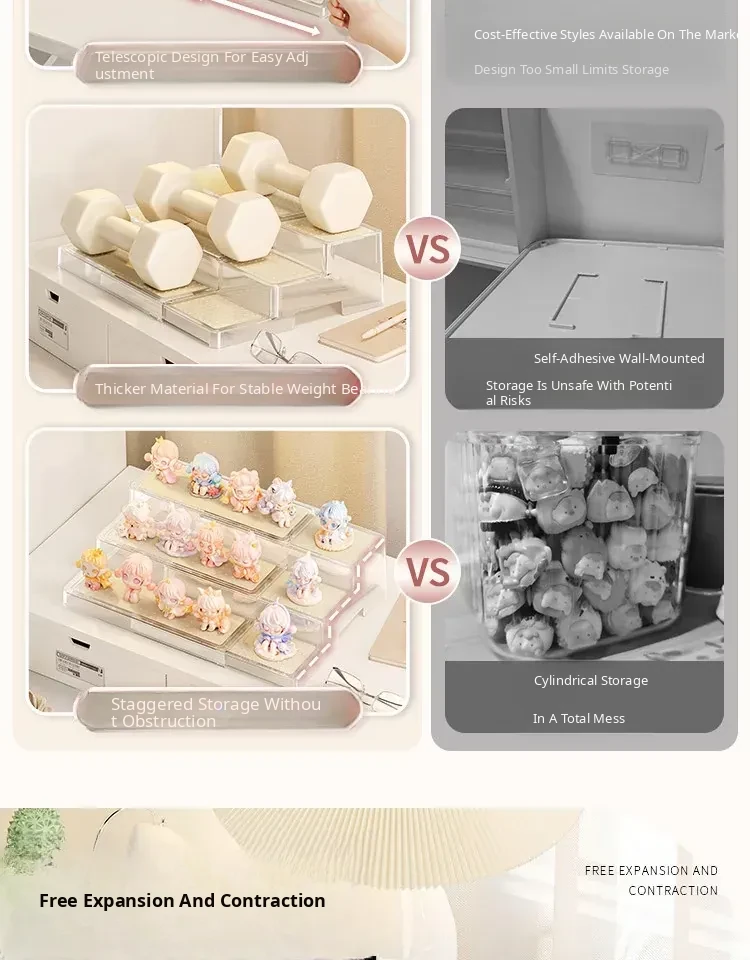 Telescopic Design For Easy Adjustment

Cost-Effective Styles Available On The Marke

Design Too Small Limits Storage

VS

Thicker Material For Stable Weight Be

Self-Adhesive Wall-Mounted

Storage Is Unsafe With Potential Risks

VS

Staggered Storage Without Obstruction

Cylindrical Storage

In A Total Mess

Free Expansion And Contraction

FREE EXPANSION AND CONTRACTION