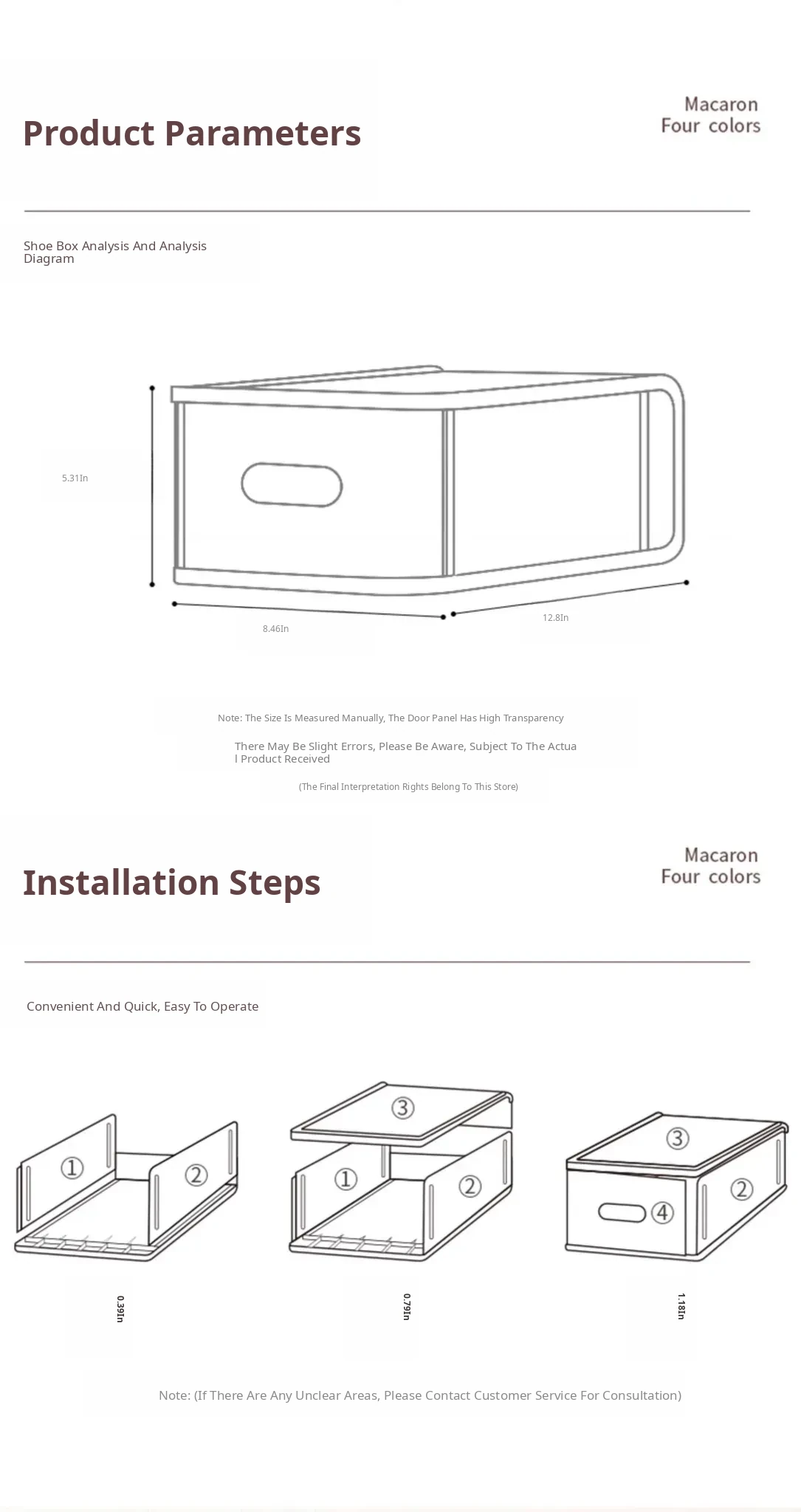 Product Parameters

Macaron
Four colors

Shoe Box Analysis And Analysis Diagram

5.31In

8.46In

12.8In

Note: The Size Is Measured Manually, The Door Panel Has High Transparency

There May Be Slight Errors, Please Be Aware, Subject To The Actua l Product Received

(The Final Interpretation Rights Belong To This Store)

Installation Steps

Macaron
Four colors

Convenient And Quick, Easy To Operate

① ②

③ ① ②

③ ② ④

0.39In

0.79In

1.18In

Note: (If There Are Any Unclear Areas, Please Contact Customer Service For Consultation)