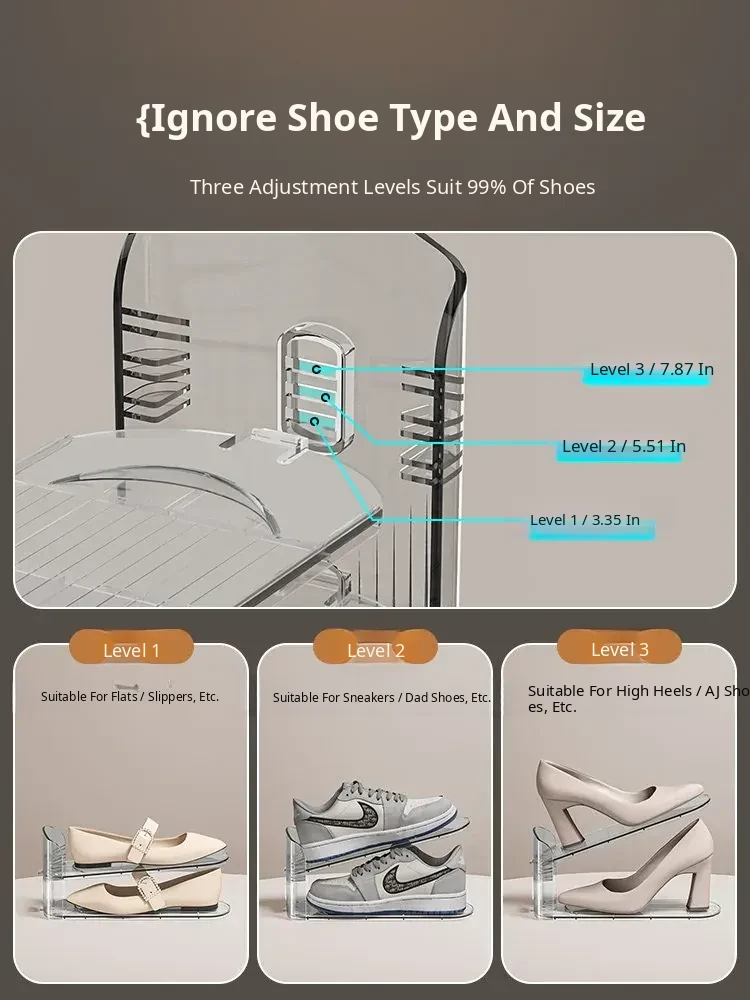 {Ignore Shoe Type And Size

Three Adjustment Levels Suit 99% Of Shoes

Level 3 / 7.87 In

Level 2 / 5.51 In

Level 1 / 3.35 In

Level 1

Suitable For Flats / Slippers, Etc.

Level 2

Suitable For Sneakers / Dad Shoes, Etc.

Level 3

Suitable For High Heels / AJ Sho es, Etc.