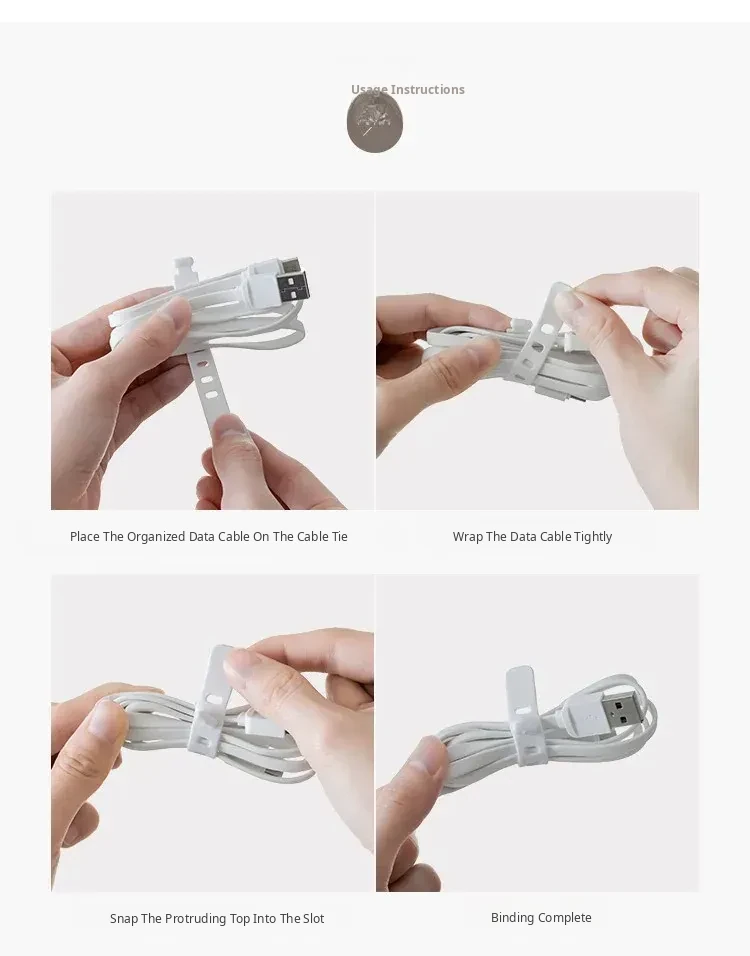 Usage Instructions

Place The Organized Data Cable On The Cable Tie

Wrap The Data Cable Tightly

Snap The Protruding Top Into The Slot

Binding Complete