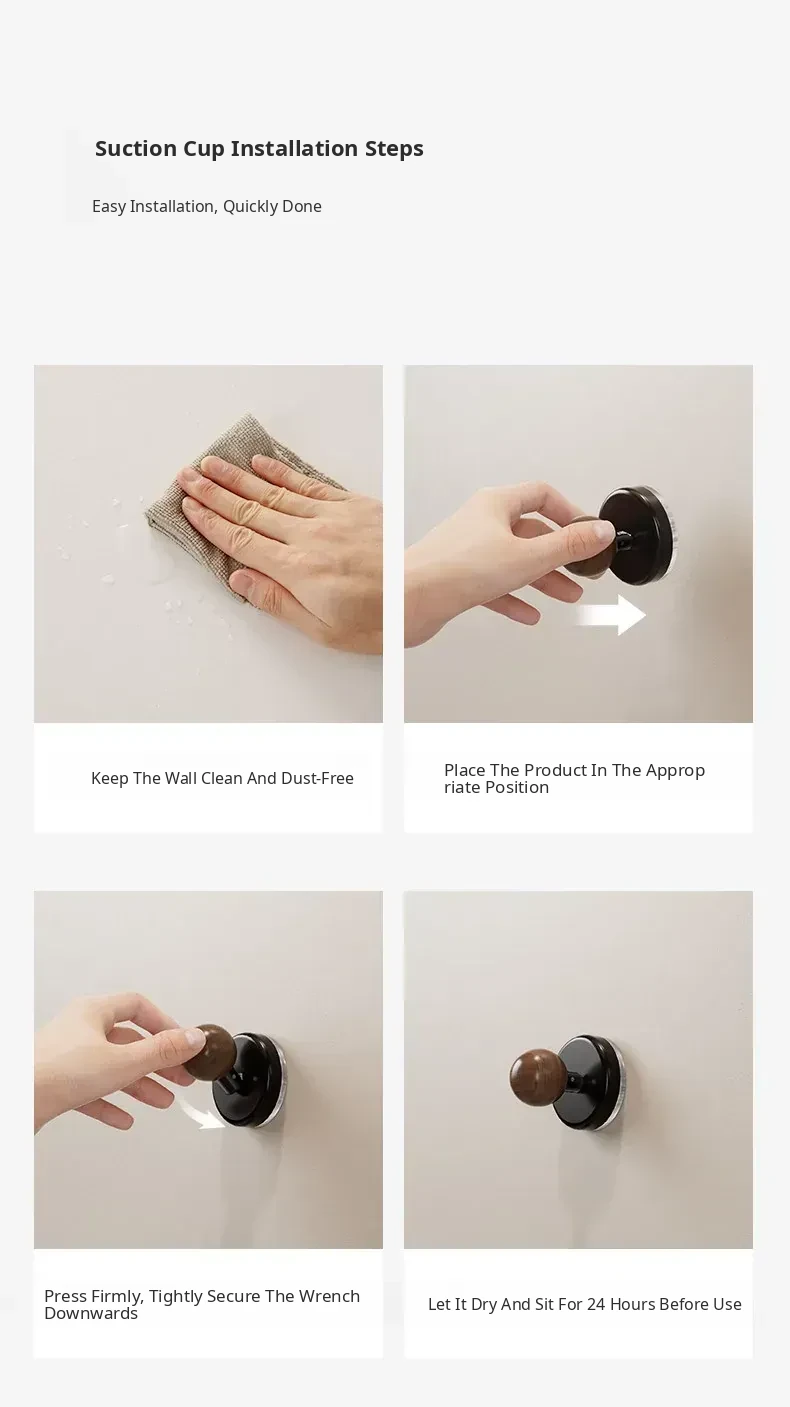 Suction Cup Installation Steps

Easy Installation, Quickly Done

Keep The Wall Clean And Dust-Free

Place The Product In The Appropriate Position

Press Firmly, Tightly Secure The Wrench Downwards

Let It Dry And Sit For 24 Hours Before Use