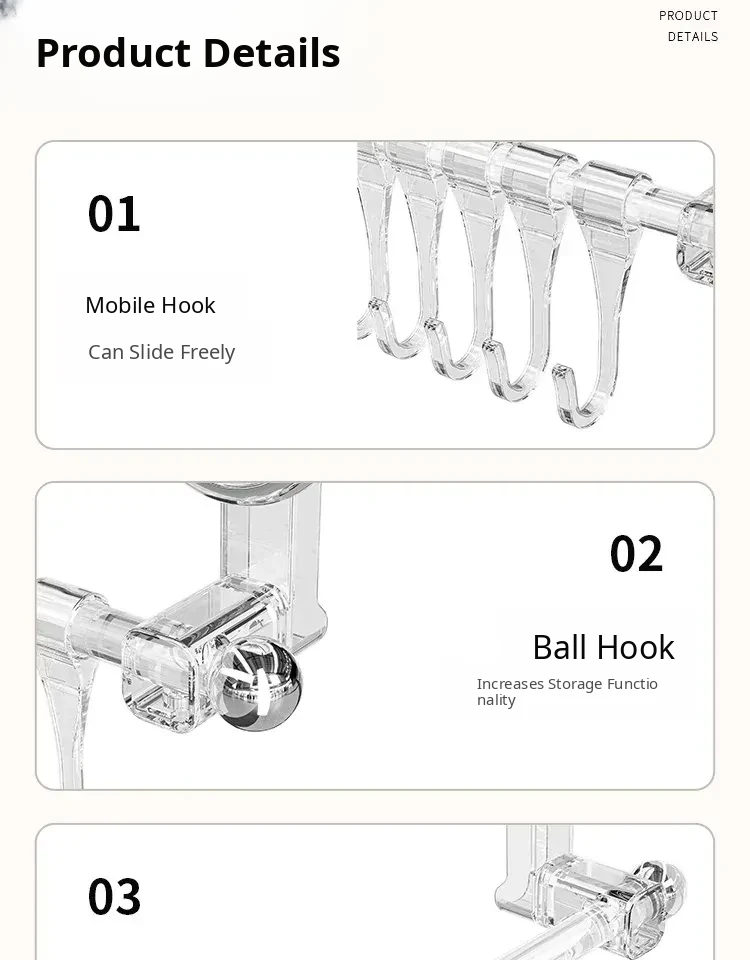 Product Details

PRODUCT DETAILS

01

Mobile Hook

Can Slide Freely

02

Ball Hook

Increases Storage Functio nality

03