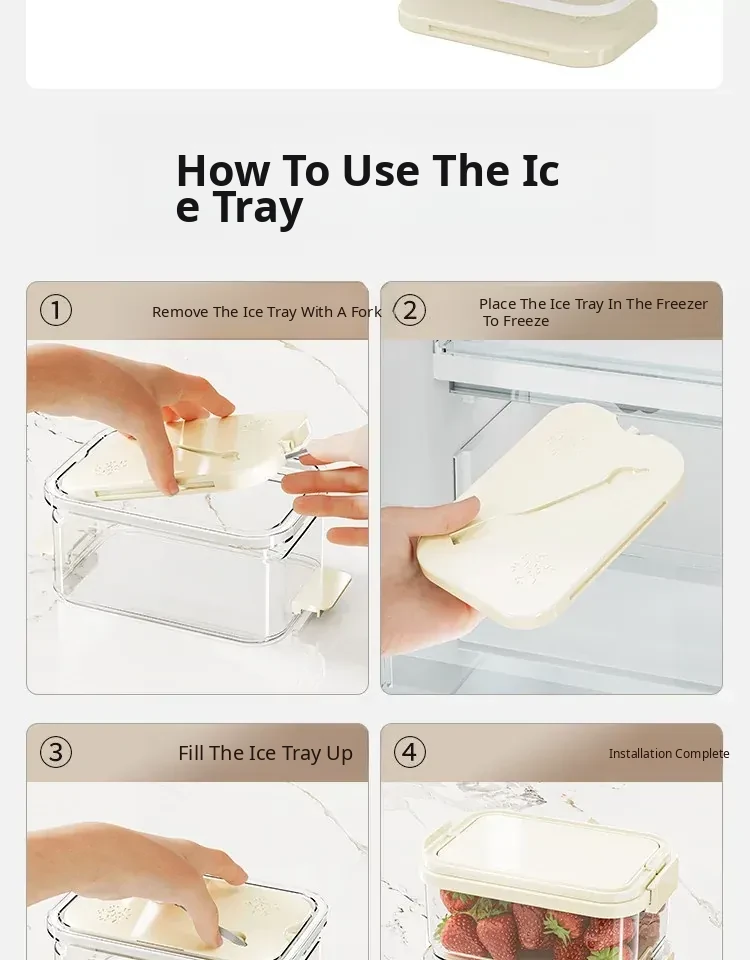 How To Use The Ice Tray

① Remove The Ice Tray With A Fork

② Place The Ice Tray In The Freezer To Freeze

③ Fill The Ice Tray Up

④ Installation Complete